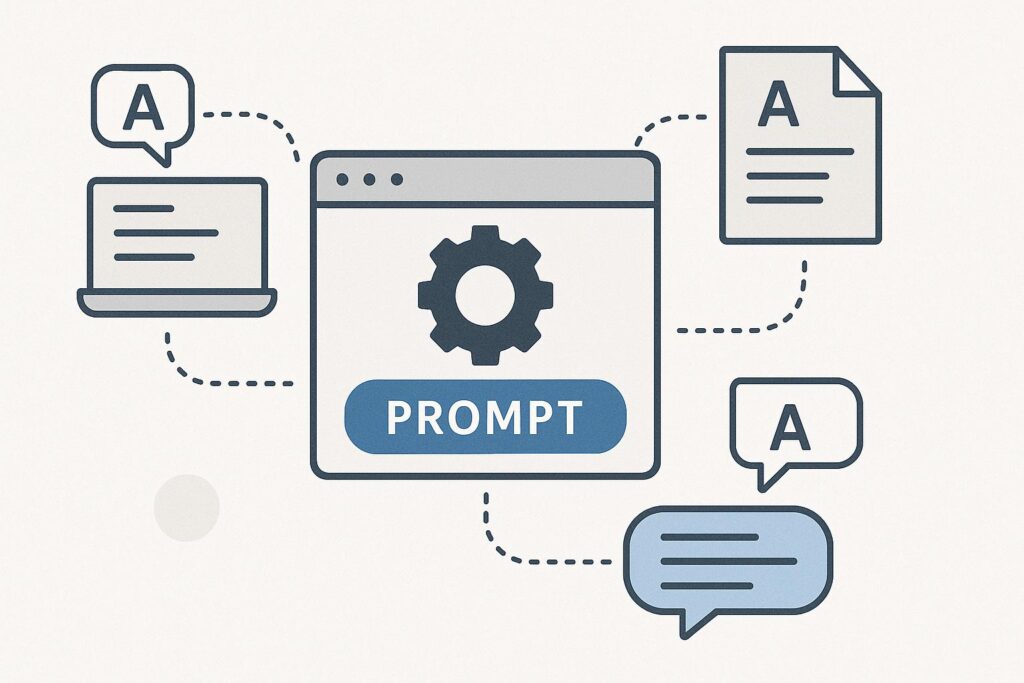 A

A

PROMPT

A