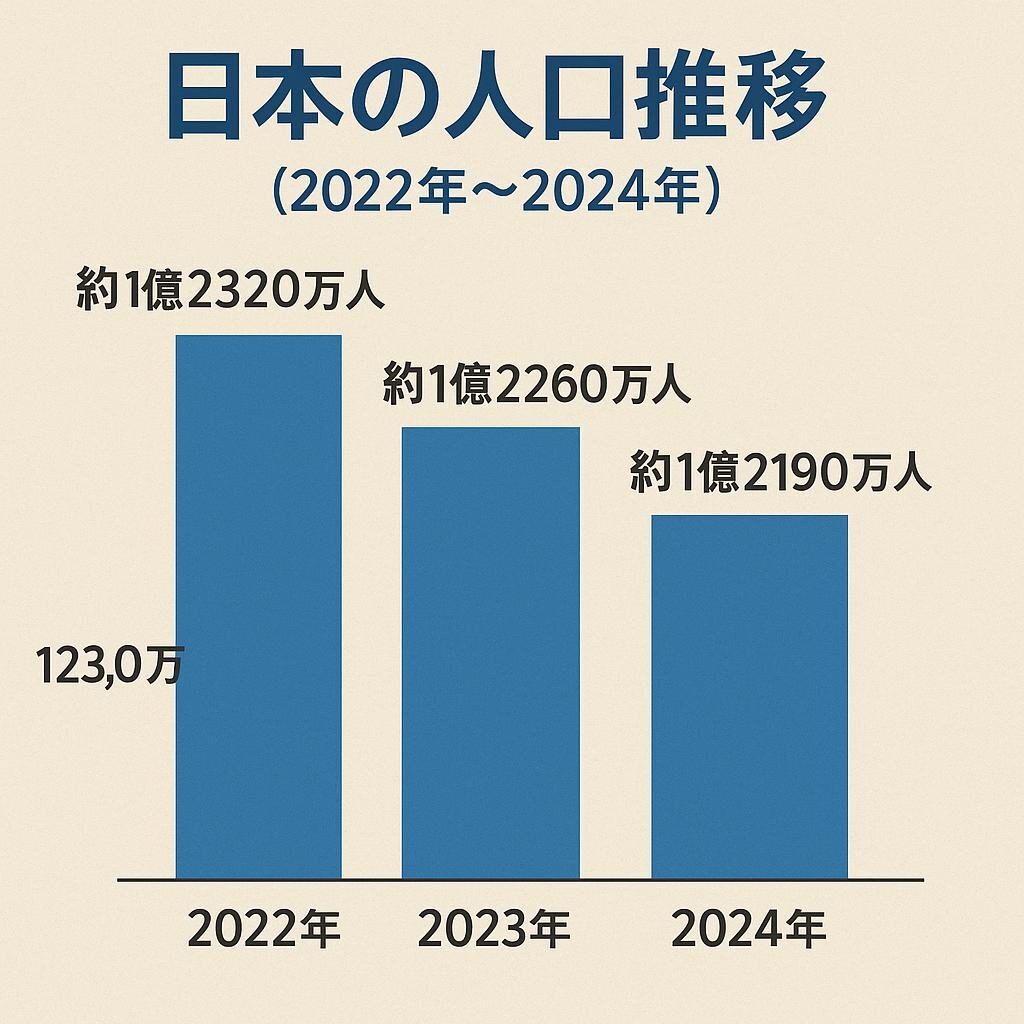 日本の人口推移
（2022年～2024年）

約1億2320万人

約1億2260万人

約1億2190万人

123,0万

2022年

2023年

2024年